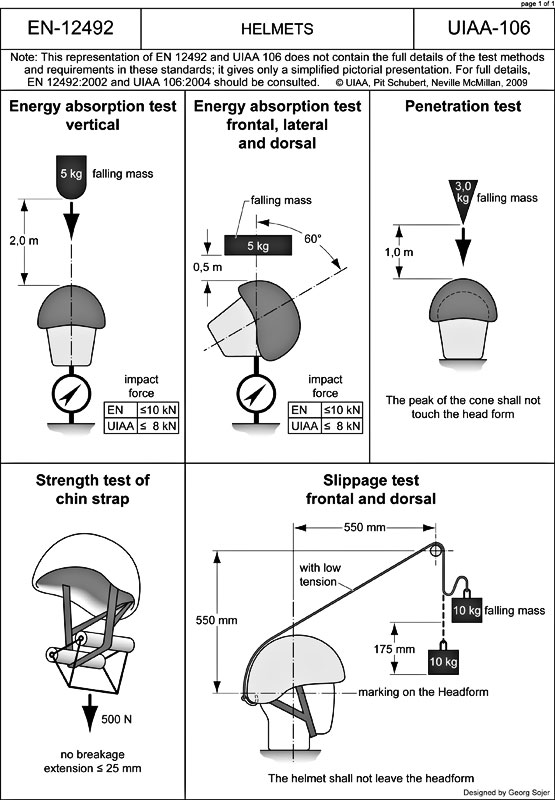 page 1 of 1

| EN-12492 | HELMETS | UIAA-106 |
|---|---|---|

Note: This representation of EN 12492 and UIAA 106 does not contain the full details of the test methods and requirements in these standards; it gives only a simplified pictorial presentation. For full details, EN 12492:2002 and UIAA 106:2004 should be consulted. © UIAA, Pit Schubert, Neville McMillan, 2009

Energy absorption test vertical

5 kg falling mass

2,0 m

impact force

| EN | ≤10 kN |
|---|---|
| UIAA | ≤ 8 kN |

Energy absorption test frontal, lateral and dorsal

falling mass

5 kg

60°

0,5 m

impact force

| EN | ≤10 kN |
|---|---|
| UIAA | ≤ 8 kN |

Penetration test

3,0 kg falling mass

1,0 m

The peak of the cone shall not touch the head form

Strength test of chin strap

500 N

no breakage extension ≤ 25 mm

Slippage test frontal and dorsal

550 mm

with low tension

550 mm

10 kg falling mass

175 mm

10 kg

marking on the Headform

The helmet shall not leave the headform

Designed by Georg Sojer