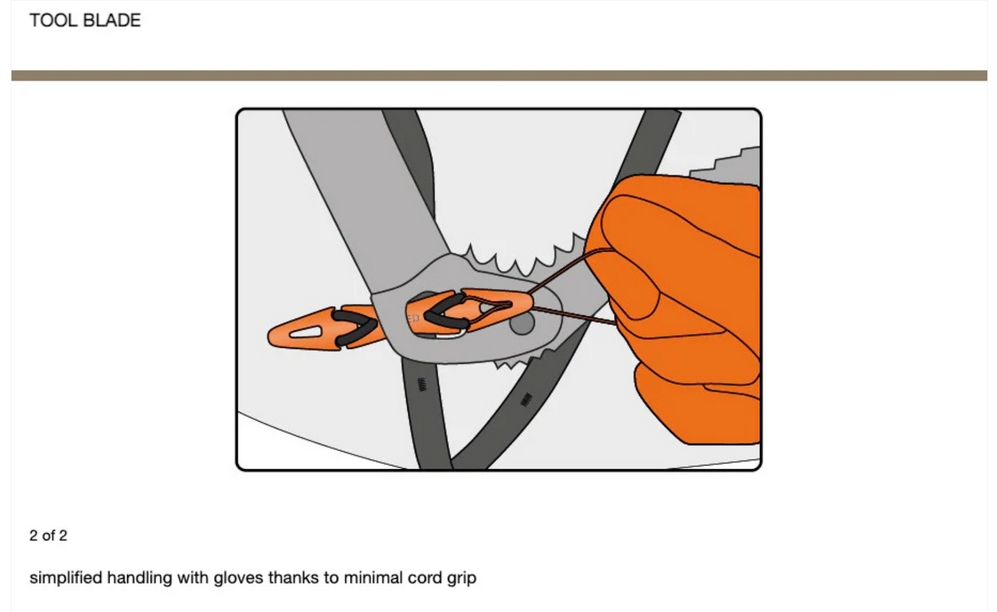 TOOL BLADE

2 of 2

simplified handling with gloves thanks to minimal cord grip